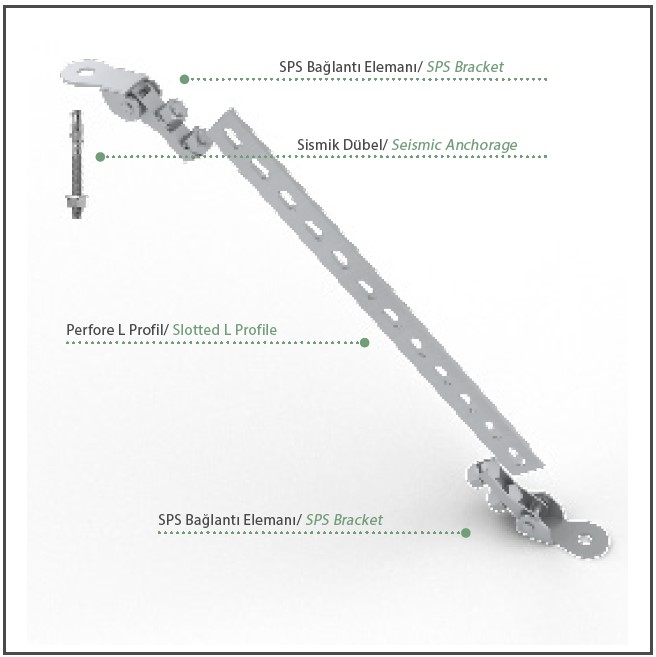 SPS Bağlantı Elemanı/ SPS Bracket

Sismik Dübel/ Seismic Anchorage

Perfore L Profil/ Slotted L Profile

SPS Bağlantı Elemanı/ SPS Bracket